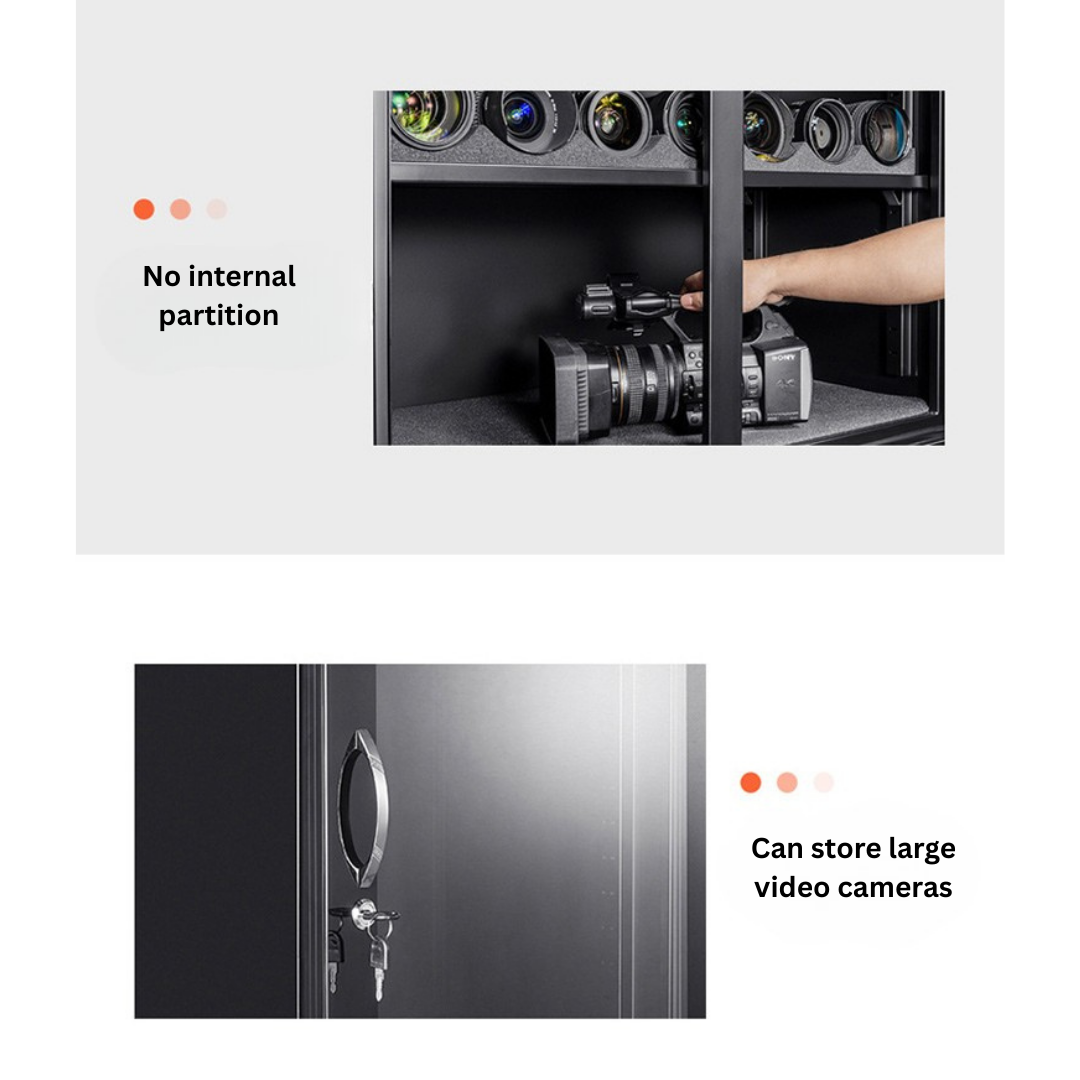 No internal partition

SONY
4K

Can store large video cameras